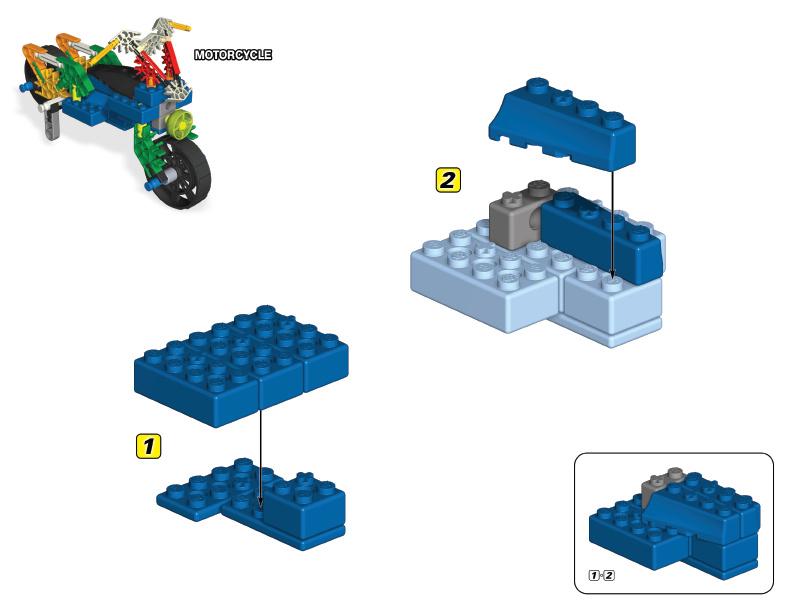 MOTORCYCLE

2

1

1-2